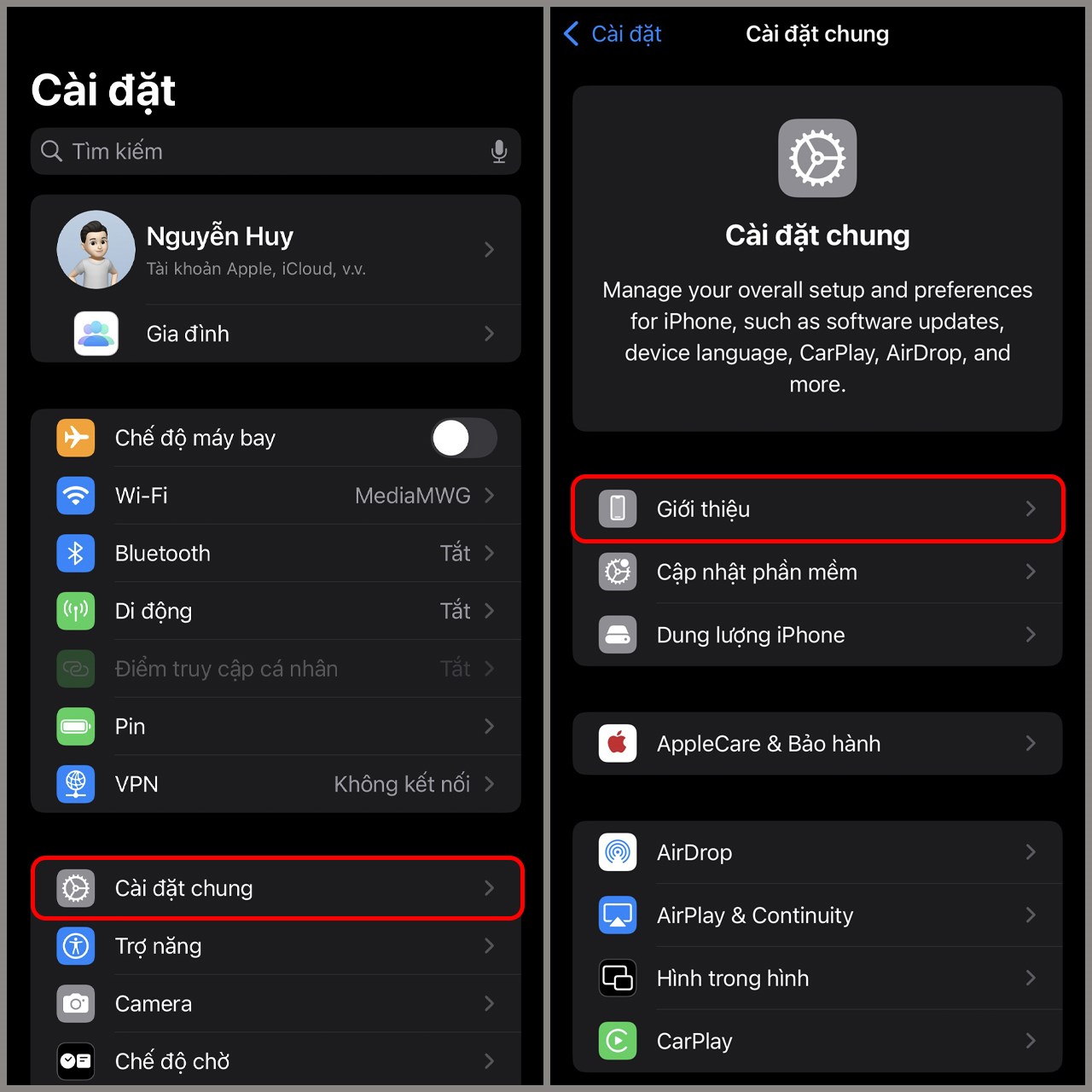 Cài đặt

Tìm kiếm

Nguyễn Huy
Tài khoản Apple, iCloud, v.v.

Gia đình

Chế độ máy bay

Wi-Fi MediaMWG

Bluetooth Tắt

Di động Tắt

Điểm truy cập cá nhân Tắt

Pin

VPN Không kết nối

Cài đặt chung

Trợ năng

Camera

Chế độ chờ

Cài đặt Cài đặt chung

Cài đặt chung

Manage your overall setup and preferences for iPhone, such as software updates, device language, CarPlay, AirDrop, and more.

Giới thiệu

Cập nhật phần mềm

Dung lượng iPhone

AppleCare & Bảo hành

AirDrop

AirPlay & Continuity

Hình trong hình

CarPlay